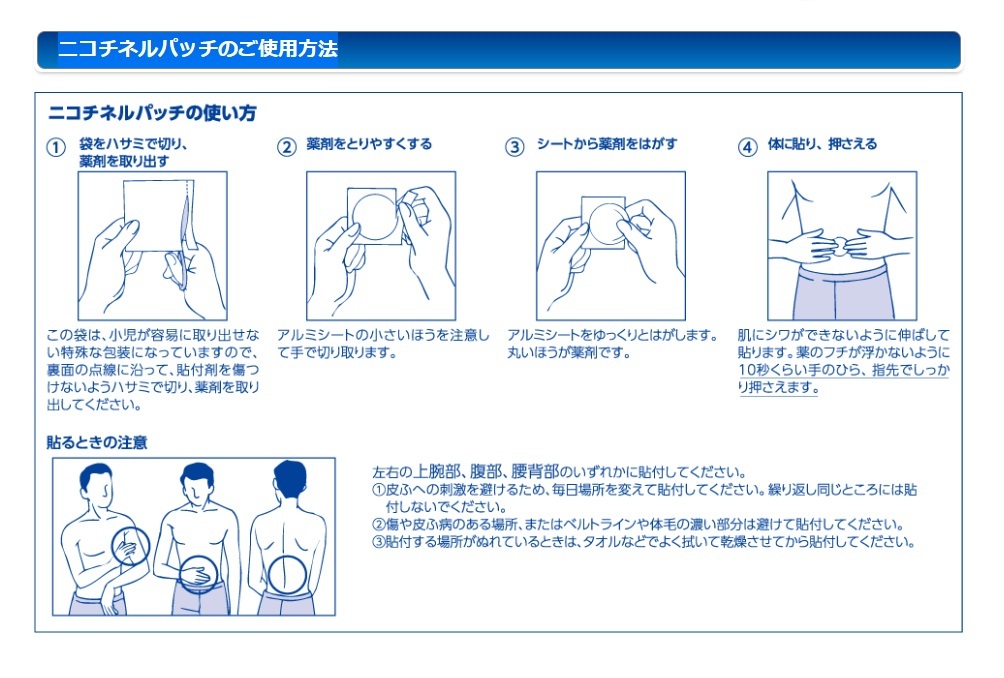 ニコチネルパッチのご使用方法

ニコチネルパッチの使い方

① 袋をハサミで切り、薬剤を取り出す

この袋は、小児が容易に取り出せない特殊な包装になっていますので、裏面の点線に沿って、貼付剤を傷つけないようハサミで切り、薬剤を取り出してください。

② 薬剤をとりやすくする

アルミシートの小さいほうを注意して手で切り取ります。

③ シートから薬剤をはがす

アルミシートをゆっくりとはがします。丸いほうが薬剤です。

④ 体に貼り、押さえる

肌にシワができないように伸ばして貼ります。薬のフチが浮かないように10秒くらい手のひら、指先でしっかり押さえます。

貼るときの注意

左右の上腕部、腹部、腰背部のいずれかに貼付してください。
①皮ふへの刺激を避けるため、毎日場所を変えて貼付してください。繰り返し同じところには貼付しないでください。
②傷や皮ふ病のある場所、またはベルトラインや体毛の濃い部分は避けて貼付してください。
③貼付する場所がぬれているときは、タオルなどでよく拭いて乾燥させてから貼付してください。